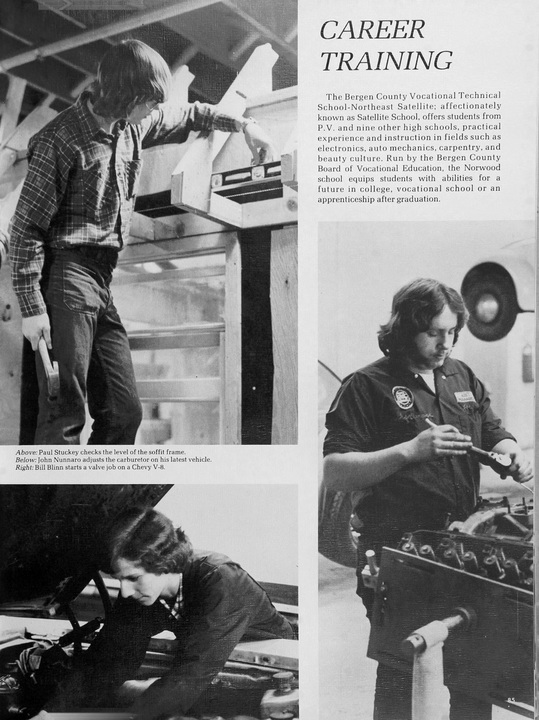 CAREER TRAINING

The Bergen County Vocational Technical School-Northeast Satellite; affectionately known as Satellite School, offers students from P.V. and nine other high schools, practical experience and instruction in fields such as electronics, auto mechanics, carpentry, and beauty culture. Run by the Bergen County Board of Vocational Education, the Norwood school equips students with abilities for a future in college, vocational school or an apprenticeship after graduation.

Above: Paul Stuckey checks the level of the soffit frame.
Below: John Nunnaro adjusts the carburetor on his latest vehicle.
Right: Bill Blinn starts a valve job on a Chevy V-8.